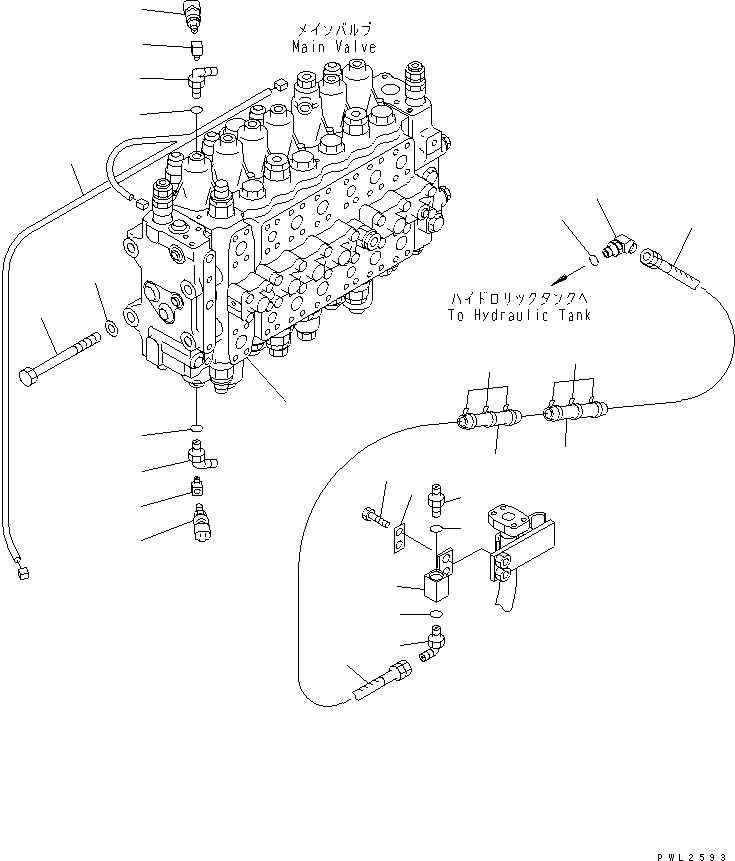 メインバルブ
Main Valve

ハイドロリックタンクへ
To Hydraulic Tank

PWL2593