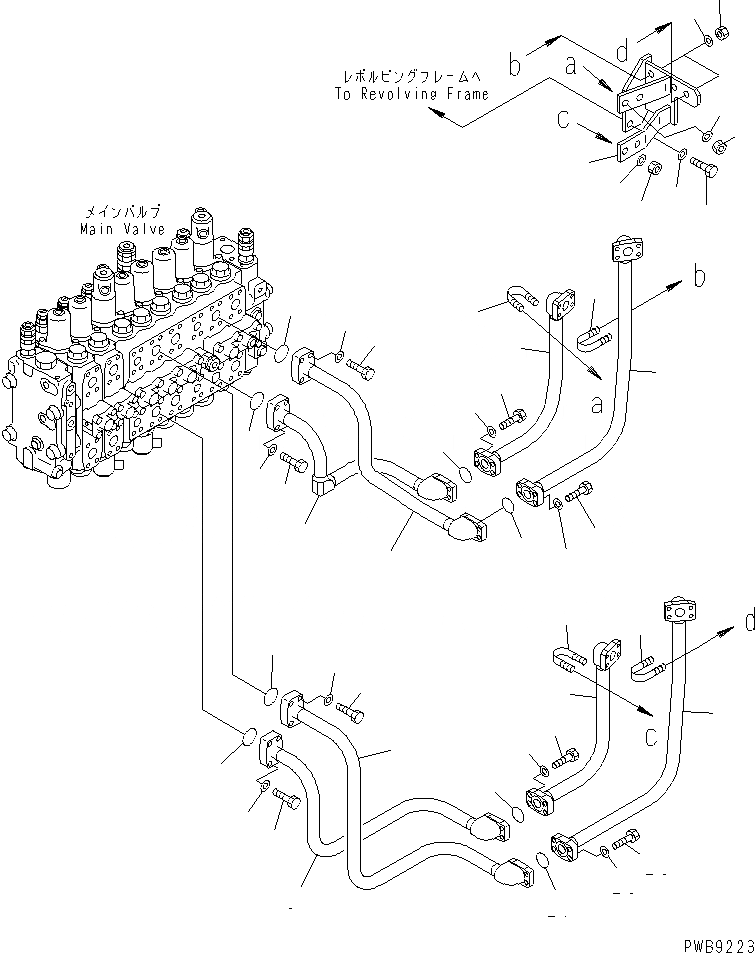 レボルビングフレームへ
To Revolving Frame

b
a
d
c

メインバルブ
Main Valve

b
a

d
c

PWB9223