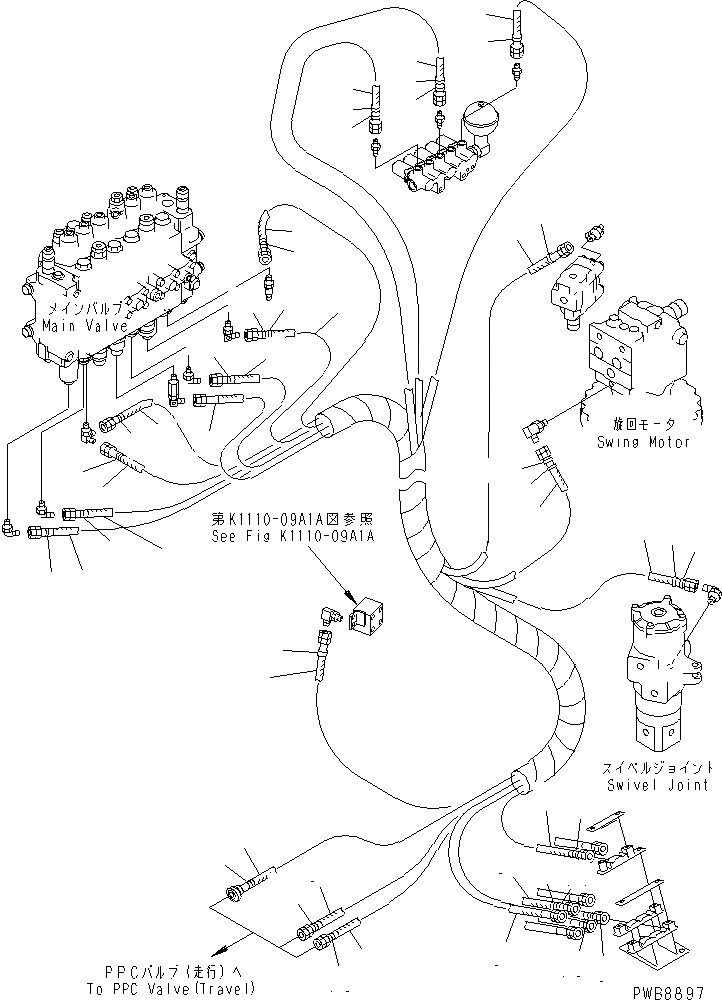 メインバルブ
Main Valve

旋回モータ
Swing Motor

第K1110-09A1A図参照
See Fig K1110-09A1A

スイベルジョイント
Swivel Joint

PPCバルブ(走行)へ
To PPC Valve(Travel)

PWB8897