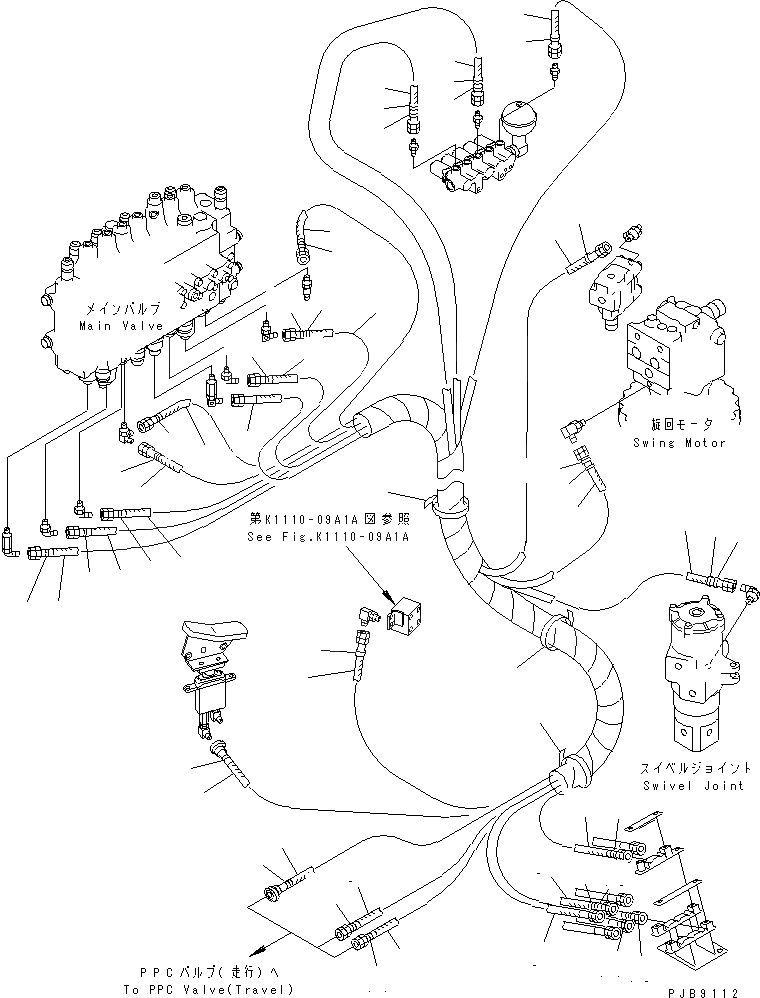 メインバルブ
Main Valve

旋回モータ
Swing Motor

第K1110-09A1A図参照
See Fig.K1110-09A1A

スイベルジョイント
Swivel Joint

PPCバルブ(走行)へ
To PPC Valve(Travel)

PJB9112