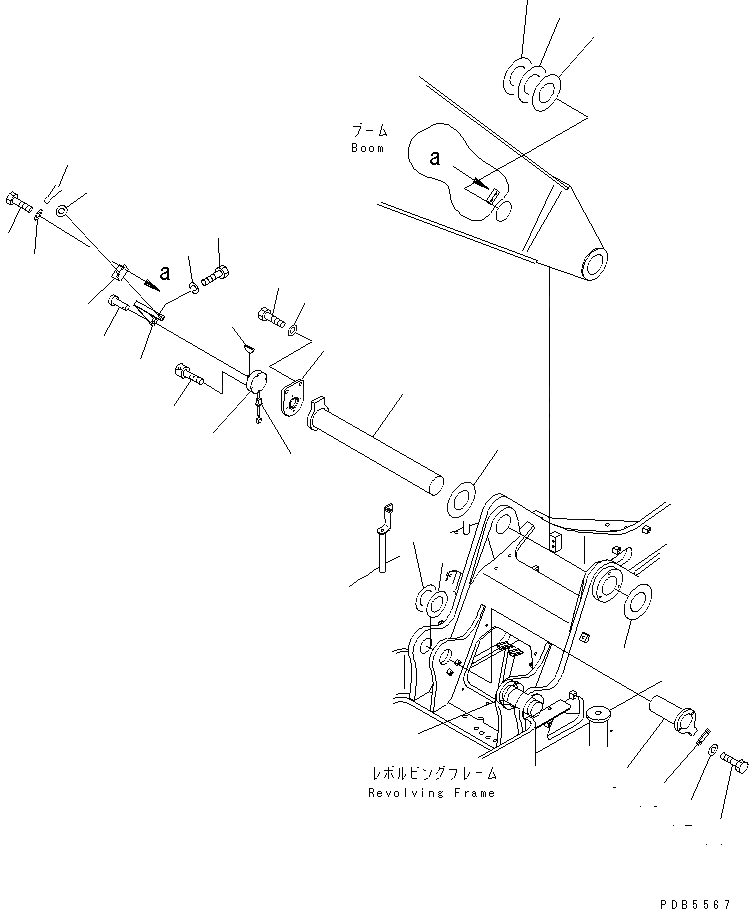 ブーム
Boom

a

a

レボルビングフレーム
Revolving Frame

PDB5567