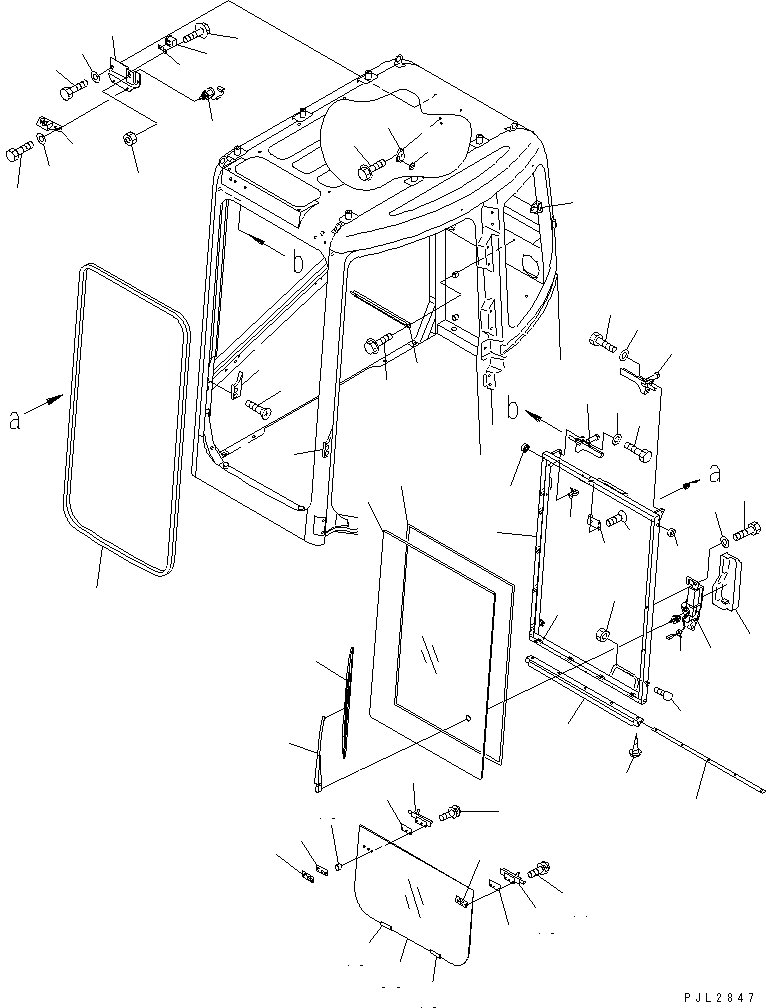 b
a
b
a
PJL2847