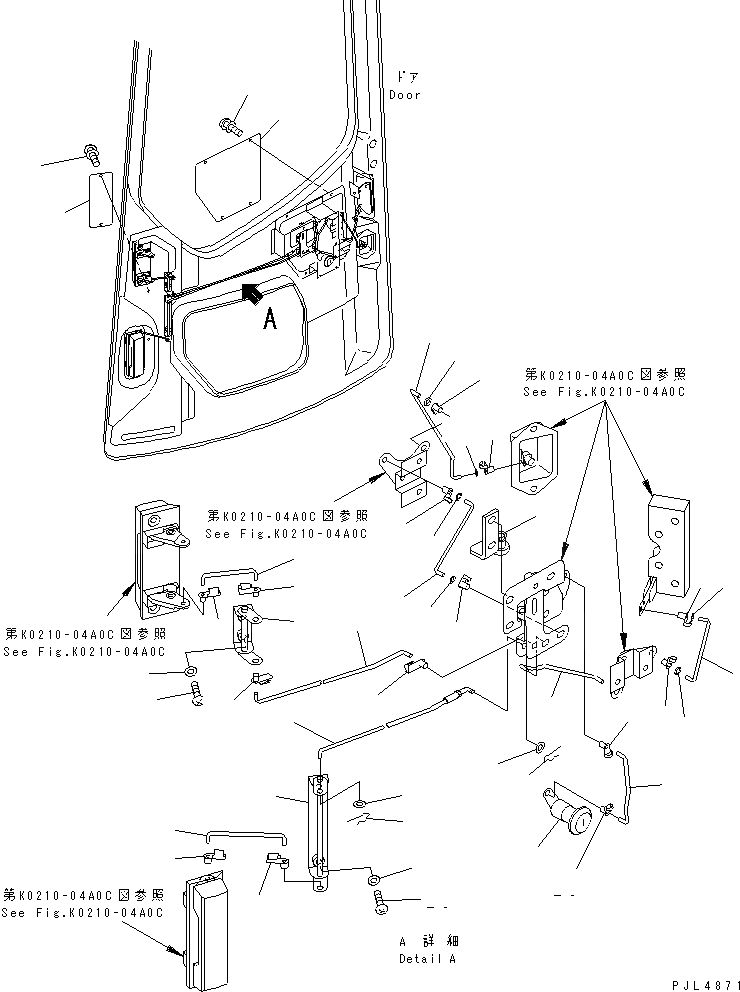 ドア
Door

A

第K0210-04A0C図参照
See Fig.K0210-04A0C

第K0210-04A0C図参照
See Fig.K0210-04A0C

第K0210-04A0C図参照
See Fig.K0210-04A0C

第K0210-04A0C図参照
See Fig.K0210-04A0C

A 詳細
Detail A

PJL4871