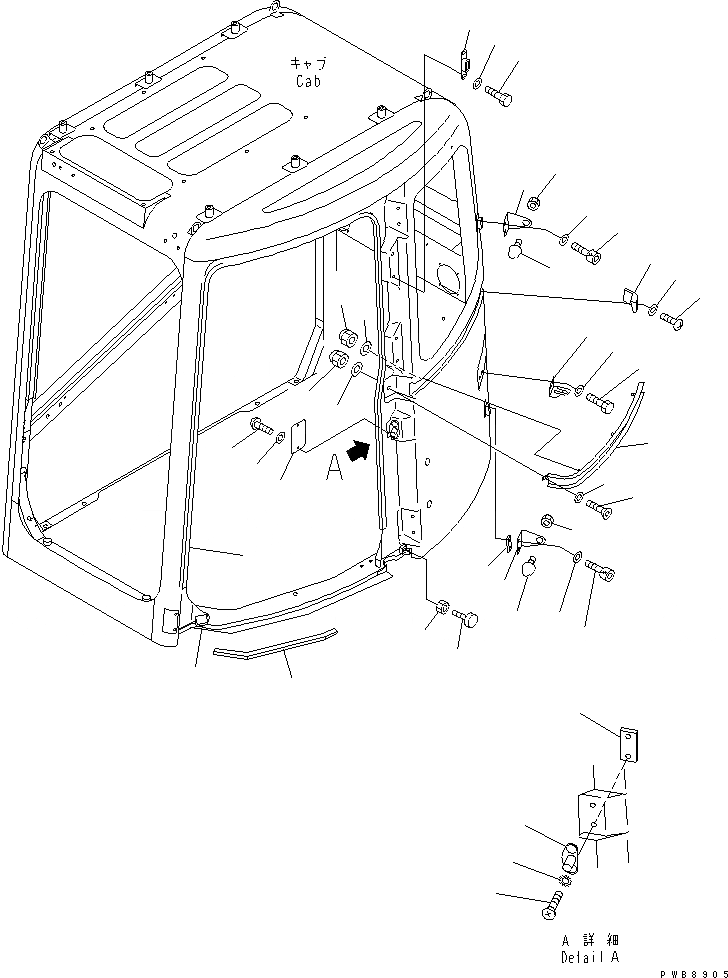 キャブ
Cab

A

A 詳細
Detail A

PWB8905