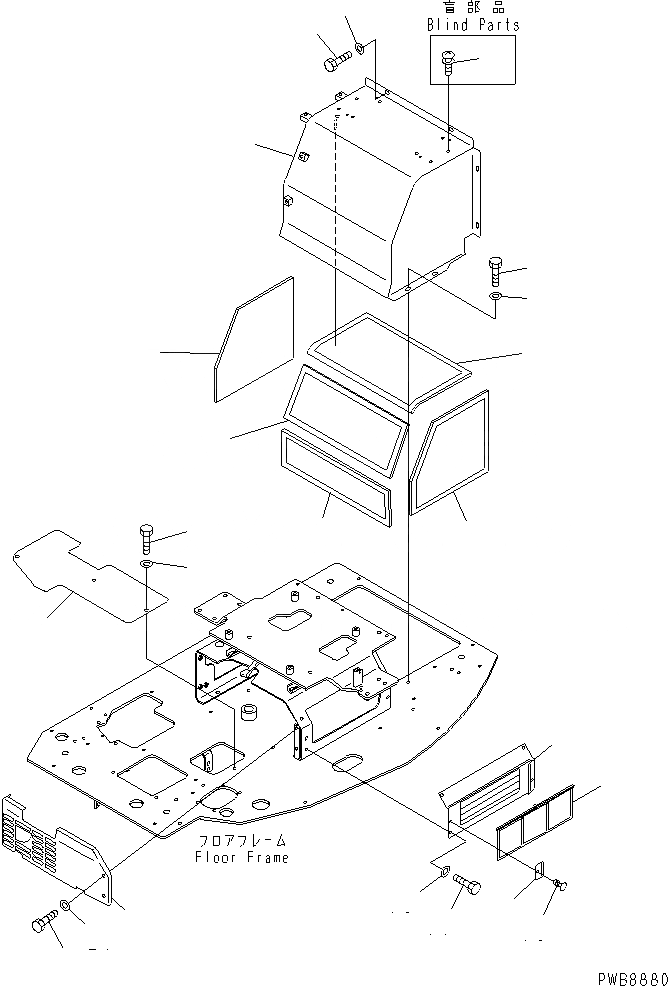 盲部品
Blind Parts

フロアフレーム
Floor Frame

PWB8880