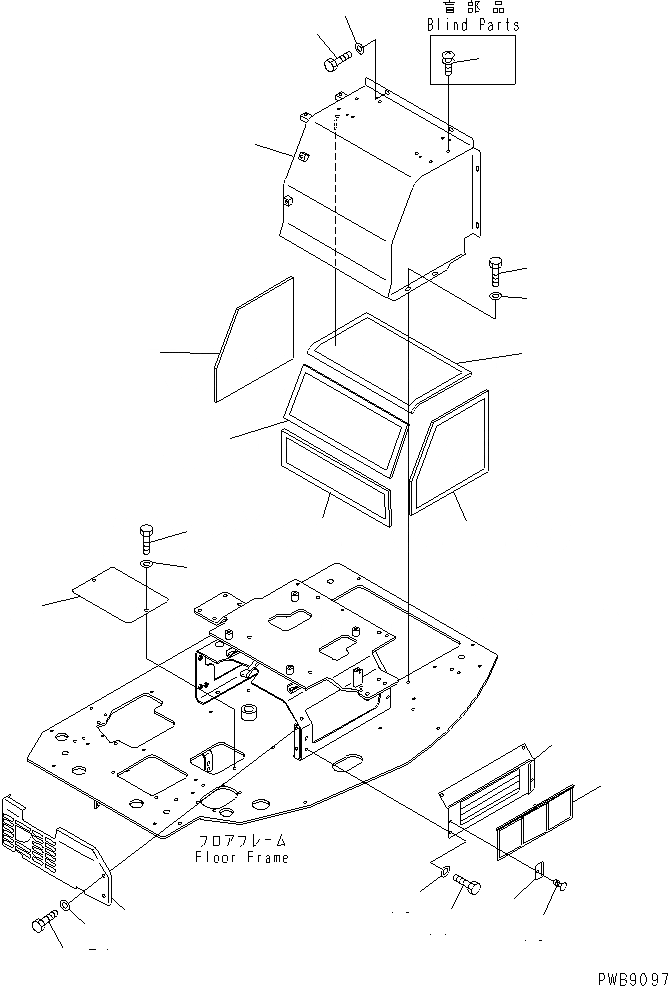 盲部品
Blind Parts

フロアフレーム
Floor Frame

PWB9097