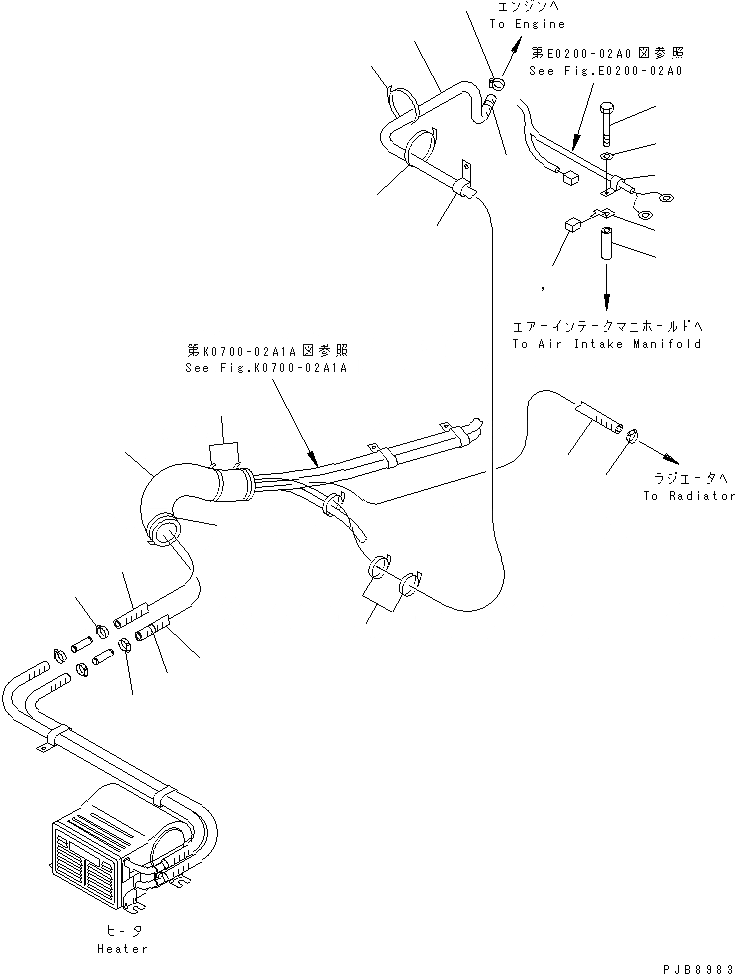 エンジンへ
To Engine

第E0200-02A0図参照
See Fig.E0200-02A0

エアーインテークマニホールドへ
To Air Intake Manifold

第K0700-02A1A図参照
See Fig.K0700-02A1A

ラジエータへ
To Radiator

ヒータ
Heater

PJB8983