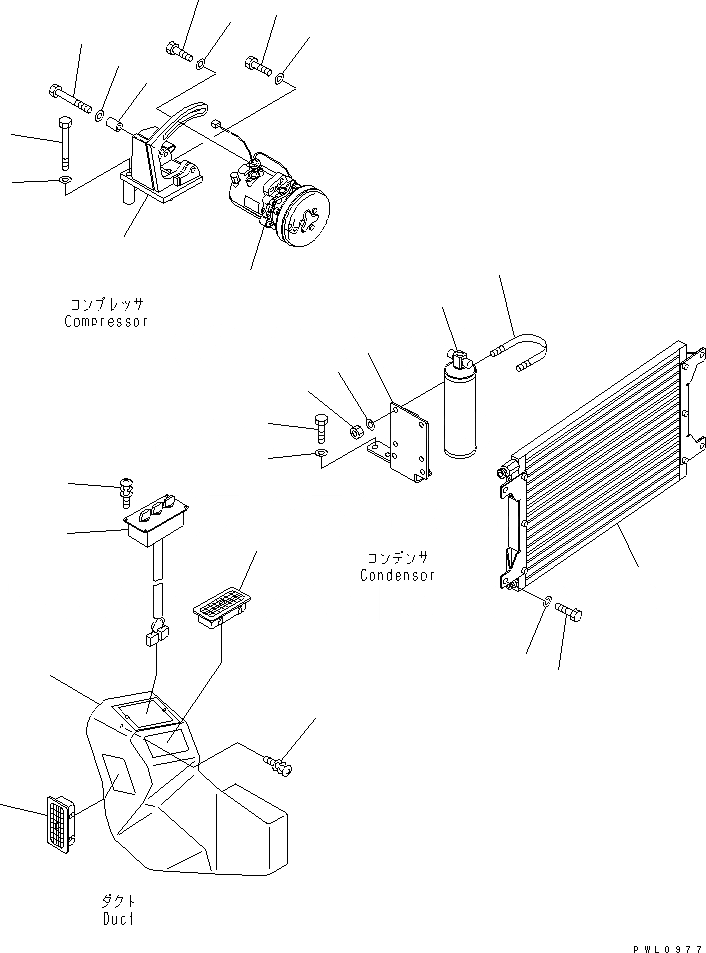 コンプレッサ
Compressor

コンデンサ
Condensor

ダクト
Duct

PWL0977