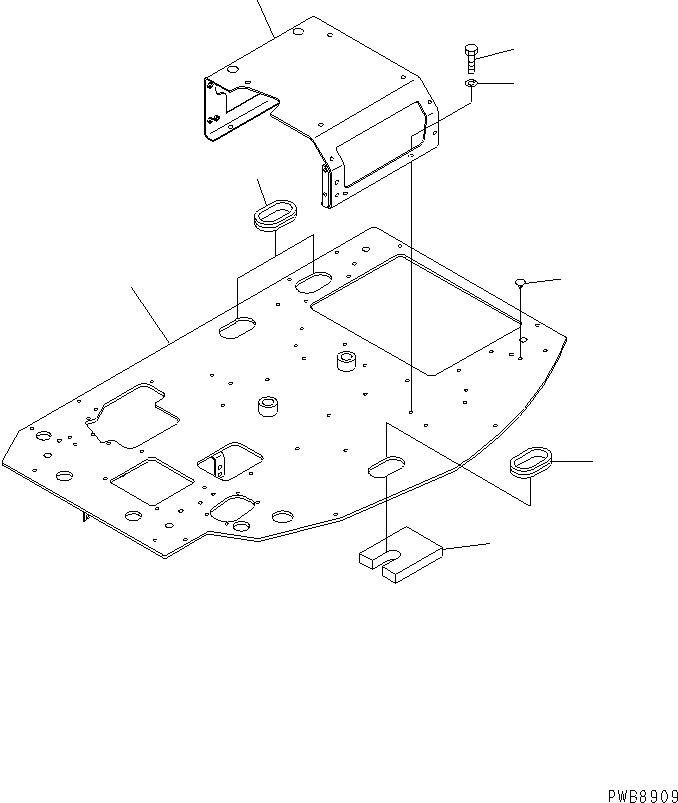 PWB8909