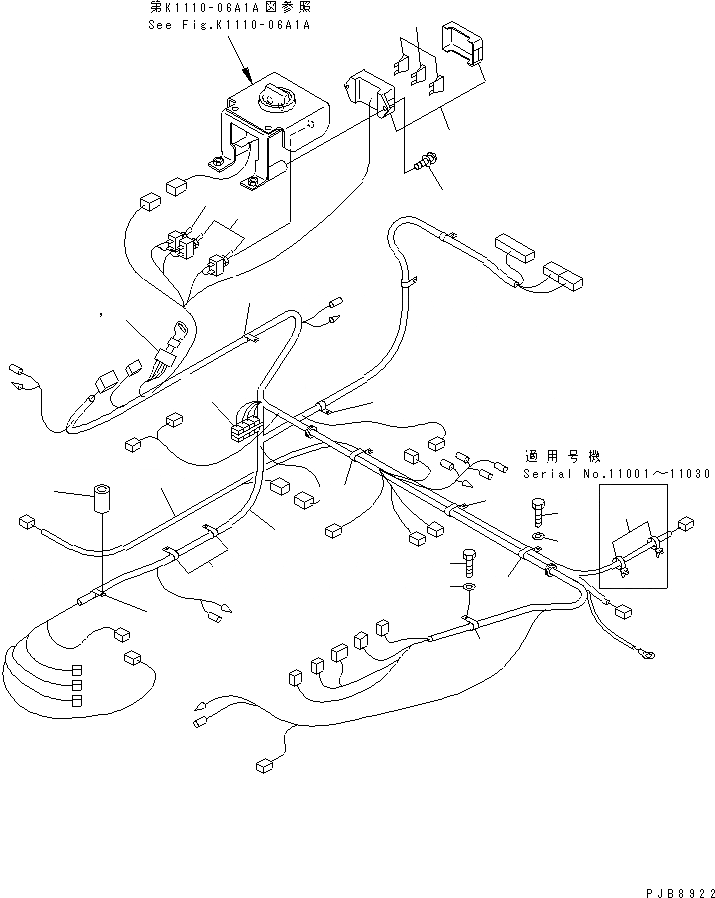 第K1110-06A1A図参照
See Fig.K1110-06A1A

適用号機
Serial No.11001～11030

PJB8922