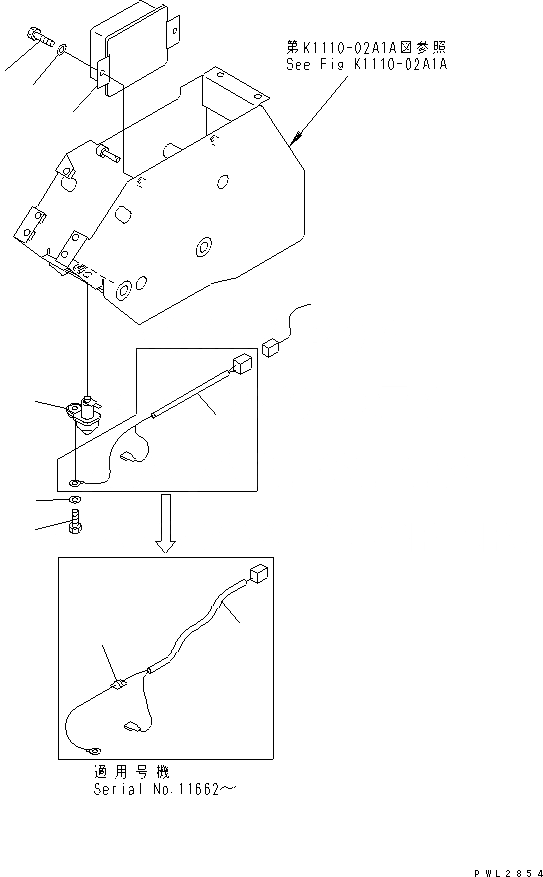 第K1110-02A1A図参照
See Fig K1110-02A1A

適用号機
Serial No.11662~

PWL2854