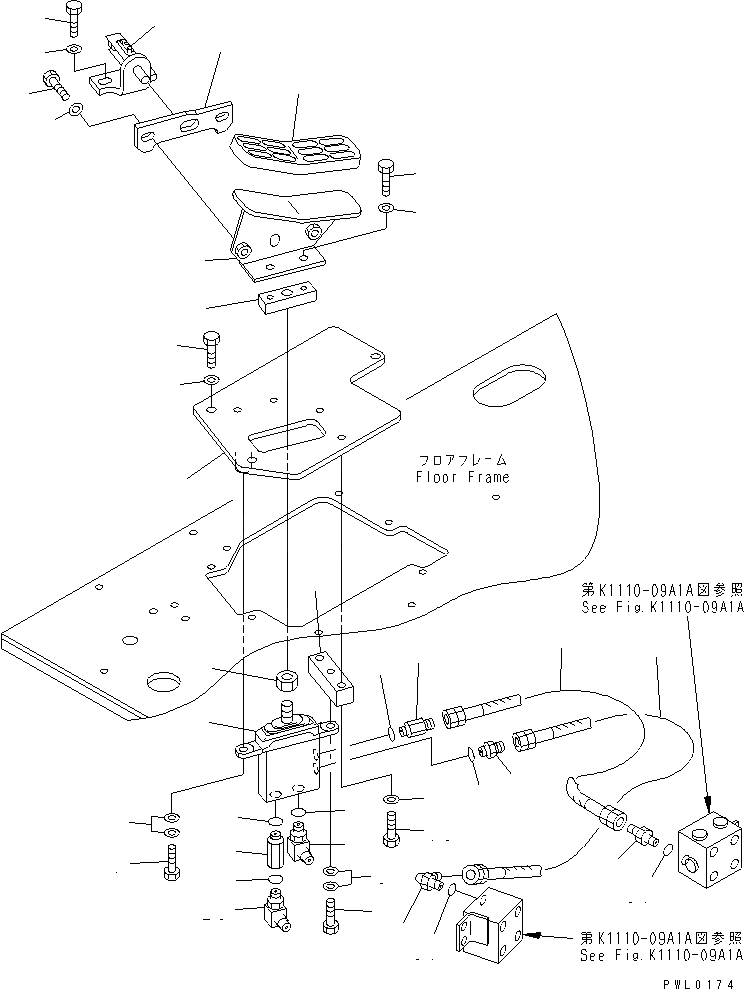 フロアフレーム
Floor Frame

第K1110-09A1A図参照
See Fig.K1110-09A1A

第K1110-09A1A図参照
See Fig.K1110-09A1A

PWL0174