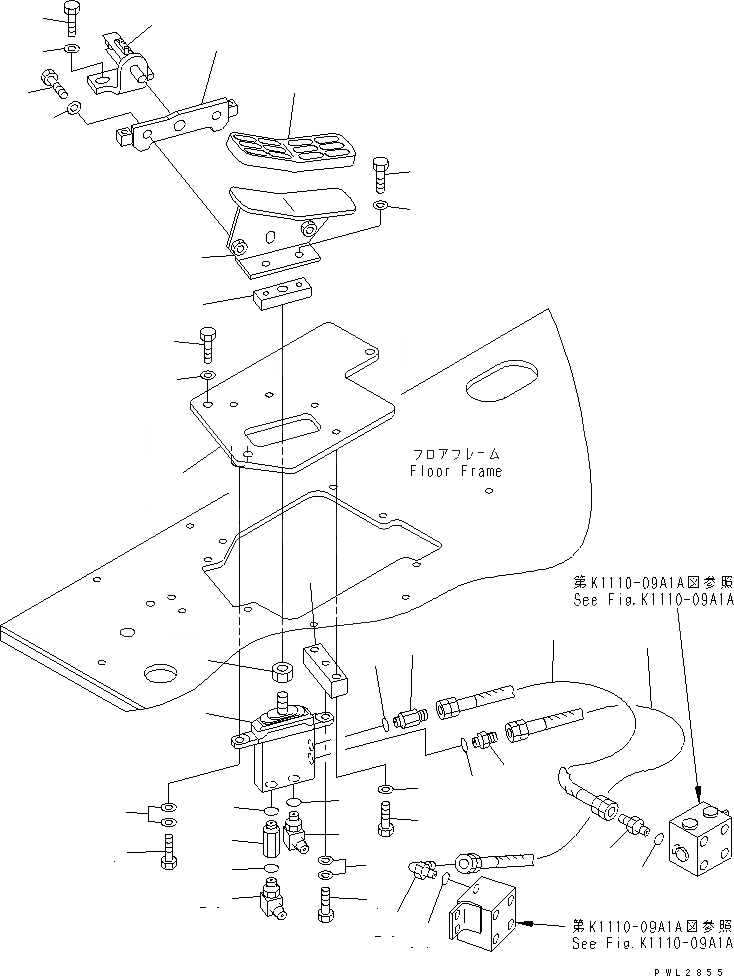 フロアフレーム
Floor Frame

第K1110-09A1A図参照
See Fig.K1110-09A1A

第K1110-09A1A図参照
See Fig.K1110-09A1A

PWL2855