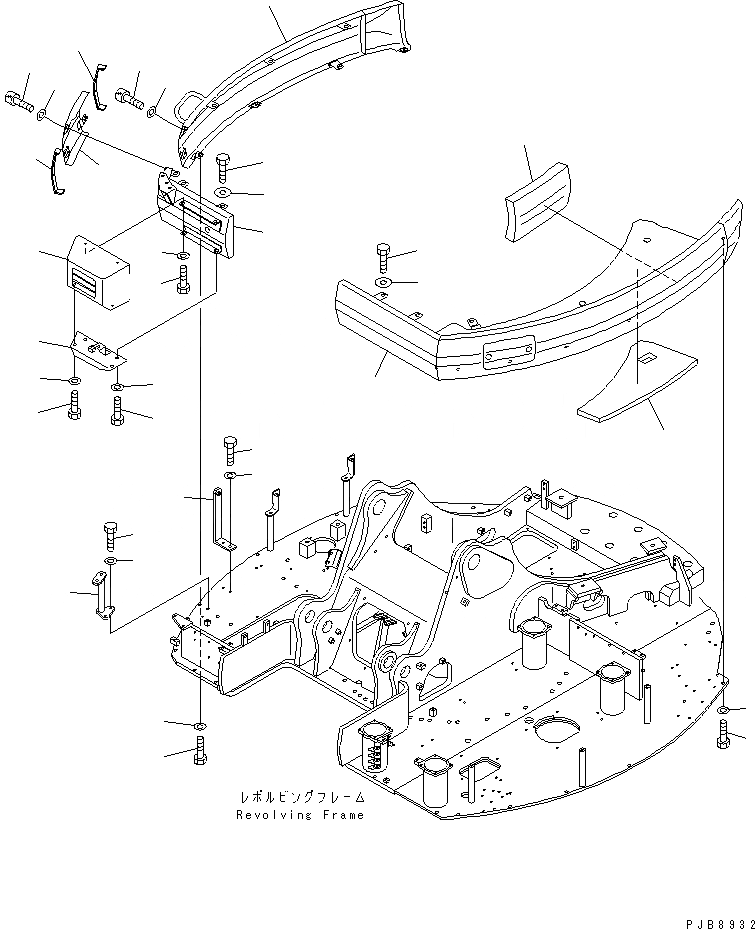 レボルビングフレーム
Revolving Frame

PJB8932