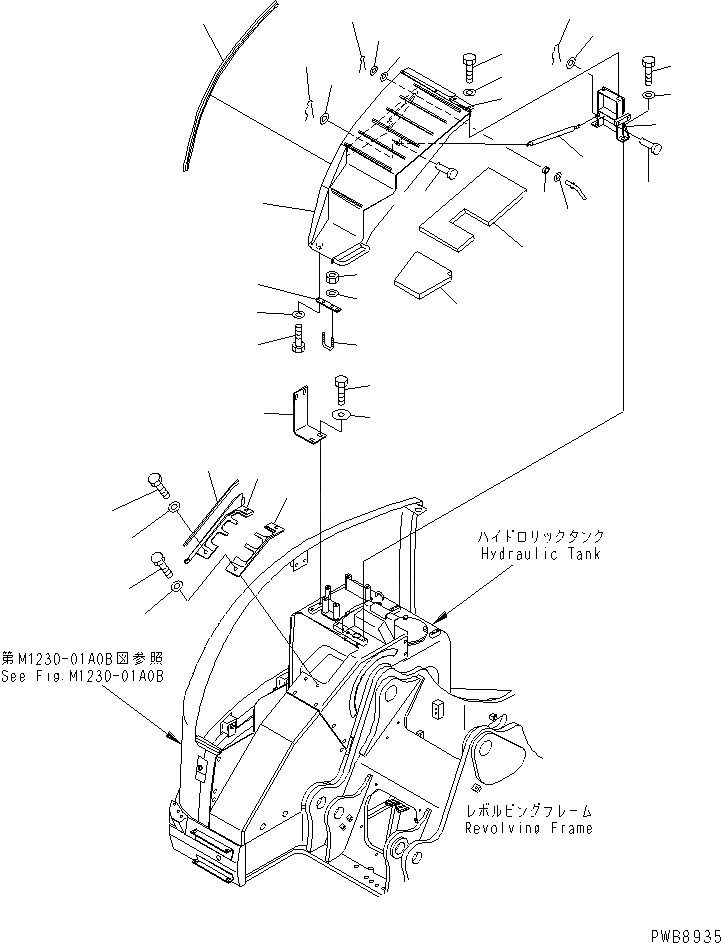 ハイドロリックタンク
Hydraulic Tank

第M1230-01A0B図参照
See Fig.M1230-01A0B

レボルビングフレーム
Revolving Frame

PWB8935