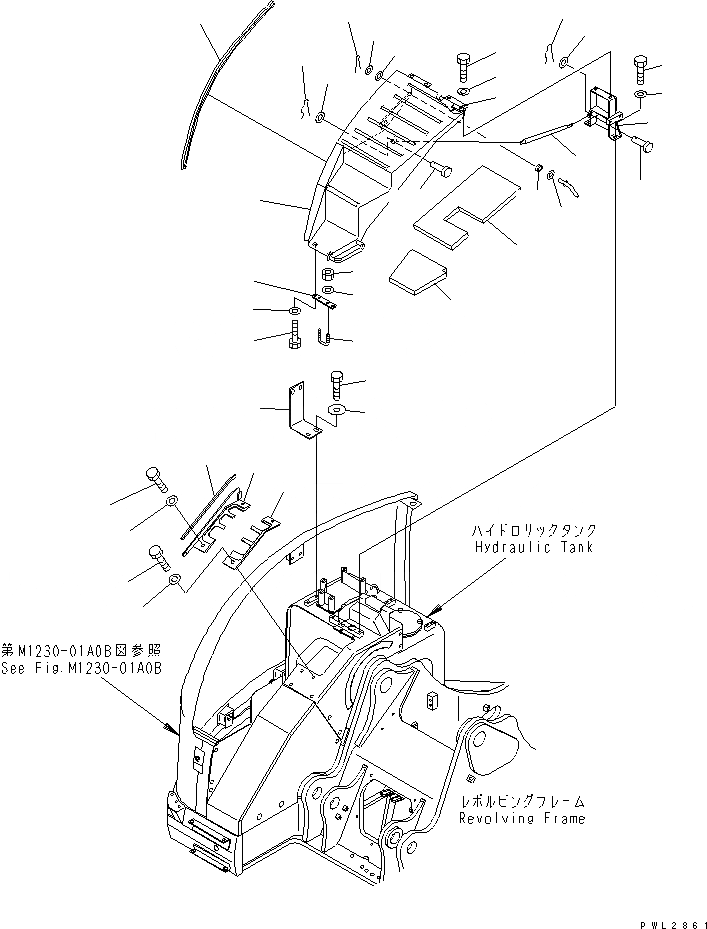 ハイドロリックタンク
Hydraulic Tank

第M1230-01A0B図参照
See Fig.M1230-01A0B

レボルビングフレーム
Revolving Frame

PWL2861