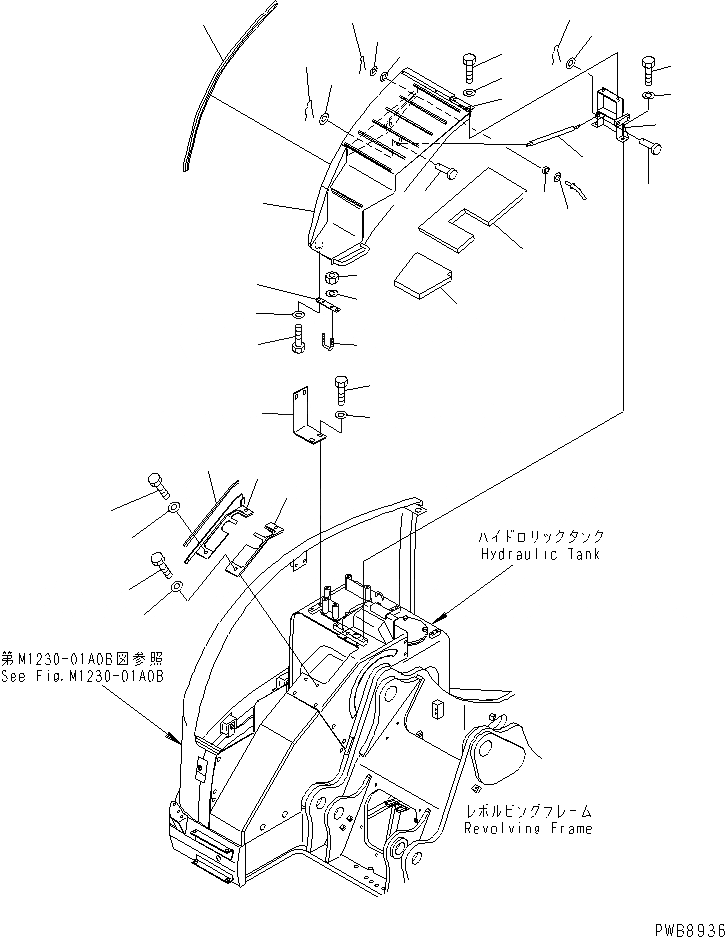 ハイドロリックタンク
Hydraulic Tank

第M1230-01A0B図参照
See Fig.M1230-01A0B

レボルビングフレーム
Revolving Frame

PWB8936