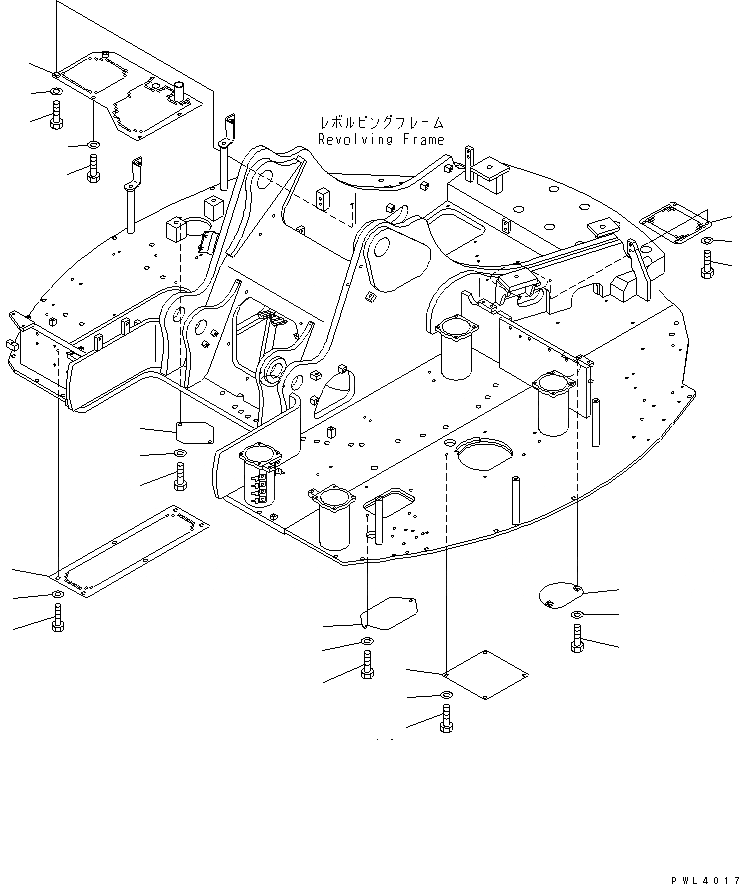 レボルビングフレーム
Revolving Frame

PWL4017