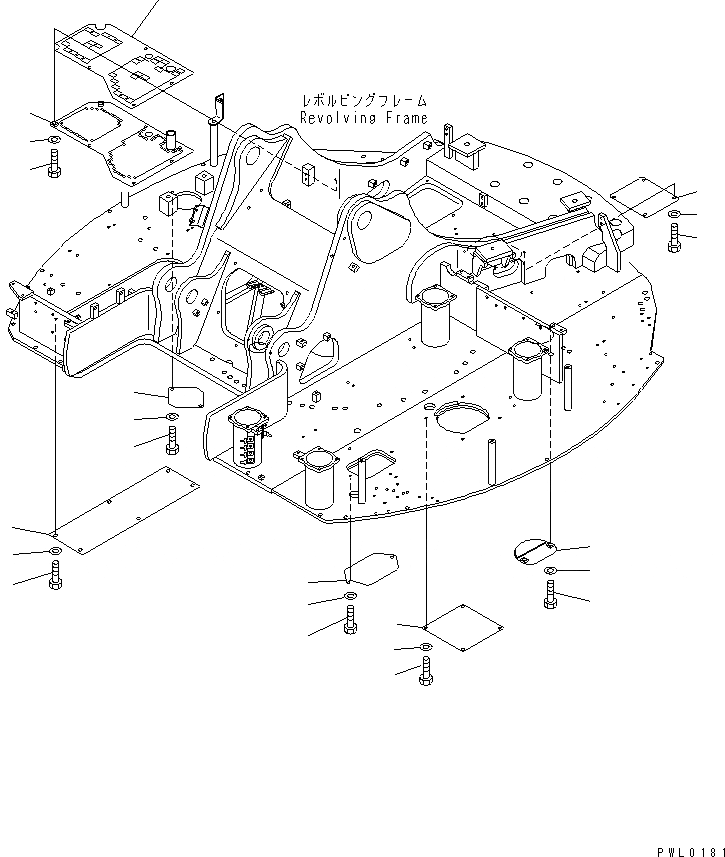 レボルビングフレーム
Revolving Frame

PWL0181