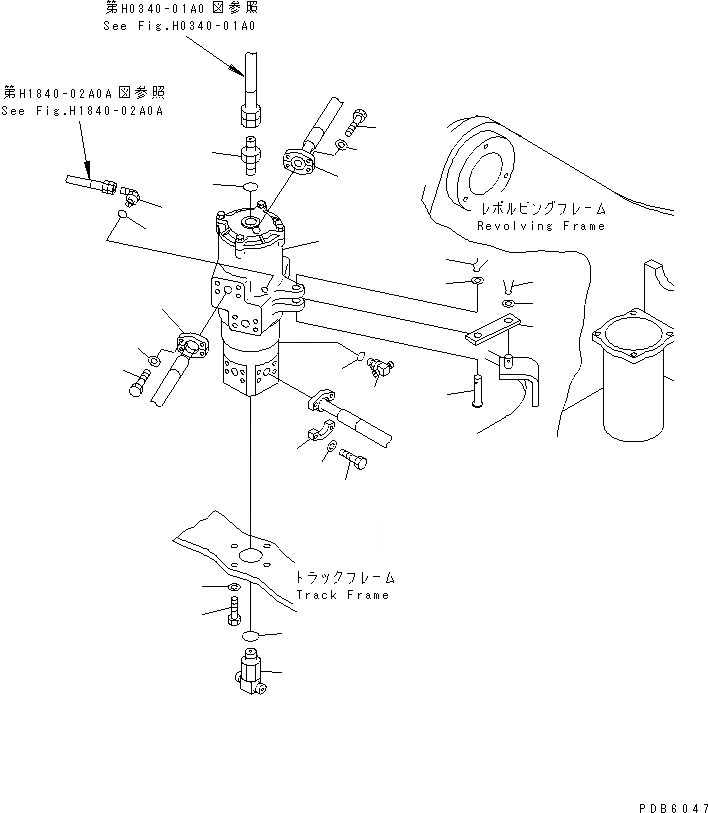 第H0340-01A0 図参照
See Fig.H0340-01A0

第H1840-02A0A 図参照
See Fig.H1840-02A0A

レボルビングフレーム
Revolving Frame

トラックフレーム
Track Frame

PDB6047