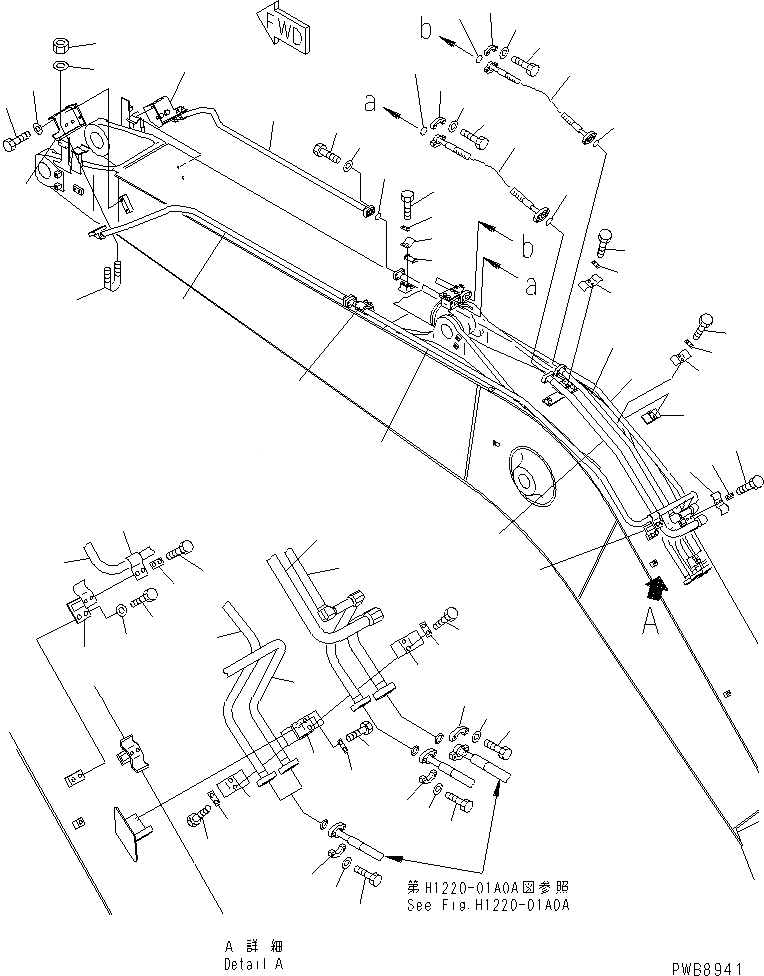 FWD
b
a
b
a
A
第H1220-01A0A図参照
See Fig.H1220-01A0A
A 詳細
Detail A
PWB8941