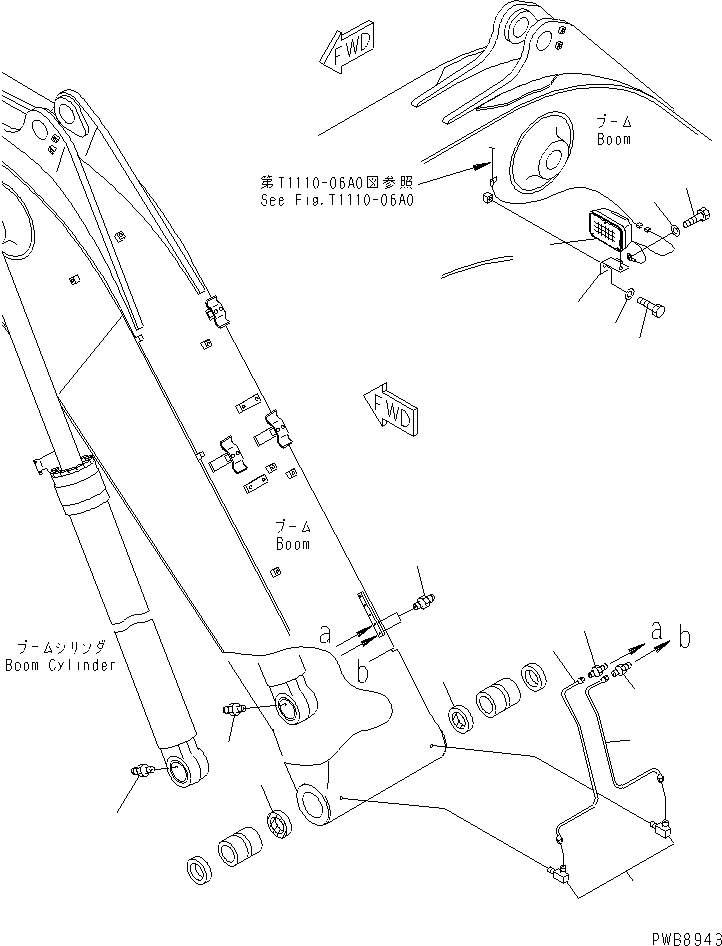 FWD

ブーム
Boom

第T1110-06A0図参照
See Fig.T1110-06A0

FWD

ブーム
Boom

ブームシリンダ
Boom Cylinder

a

b

a b

PWB8943