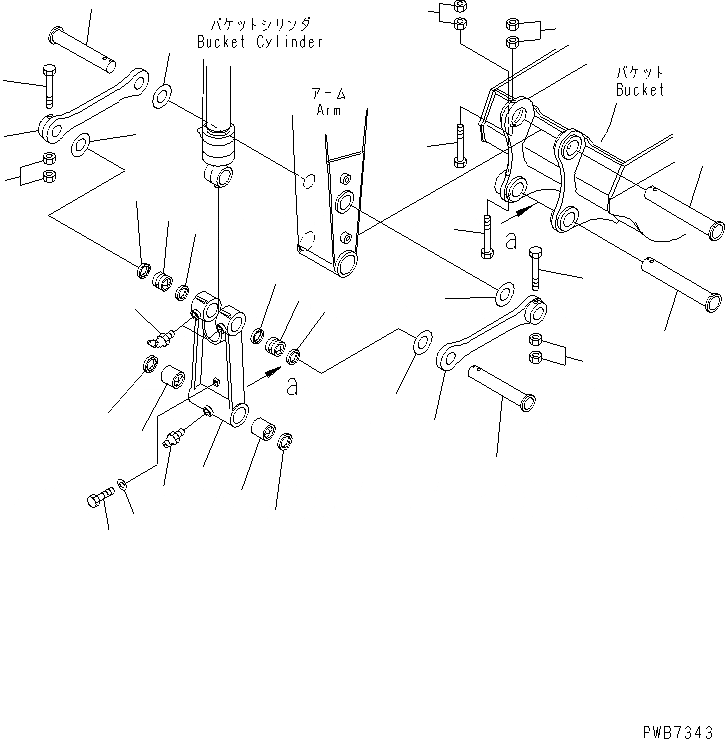 バケットシリンダ
Bucket Cylinder

アーム
Arm

バケット
Bucket

a

a

PWB7343