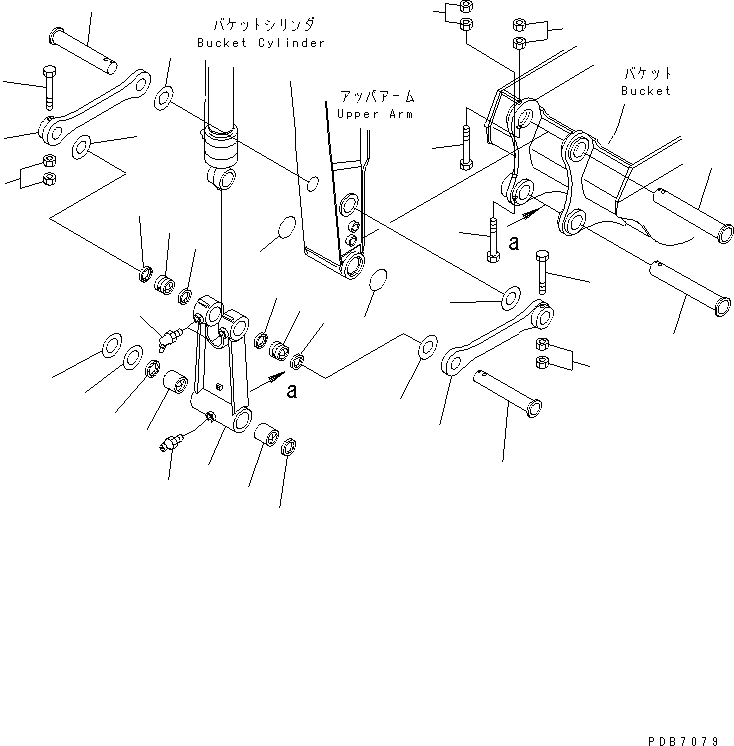 バケットシリンダ
Bucket Cylinder

アッパアーム
Upper Arm

バケット
Bucket

a

a

PDB7079