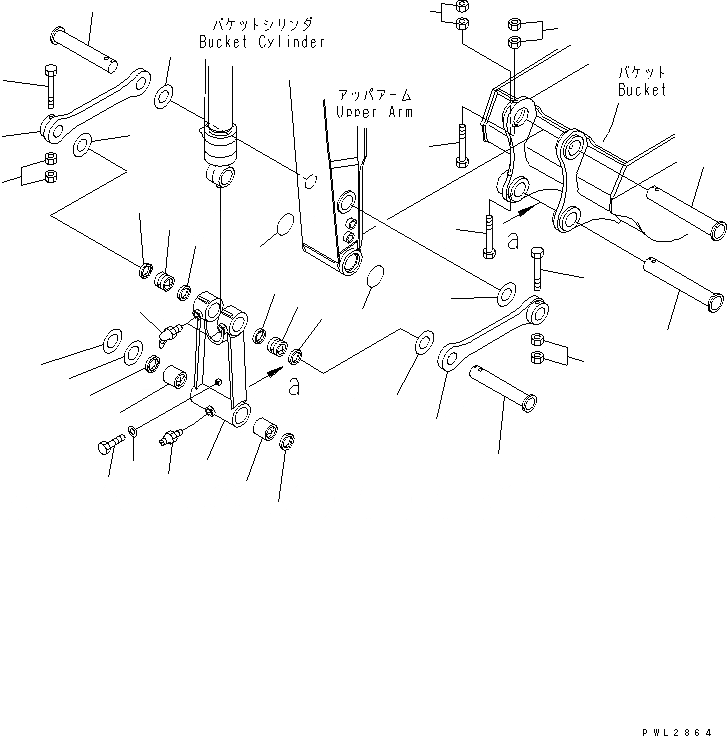 バケットシリンダ
Bucket Cylinder

アッパアーム
Upper Arm

バケット
Bucket

a

a

PWL2864