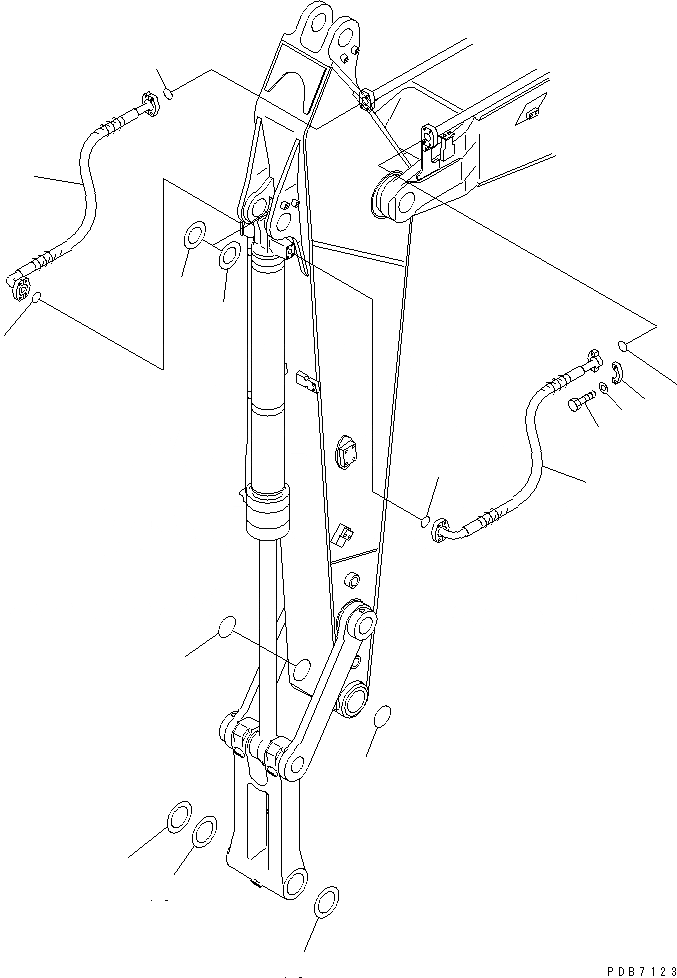 PDB7123