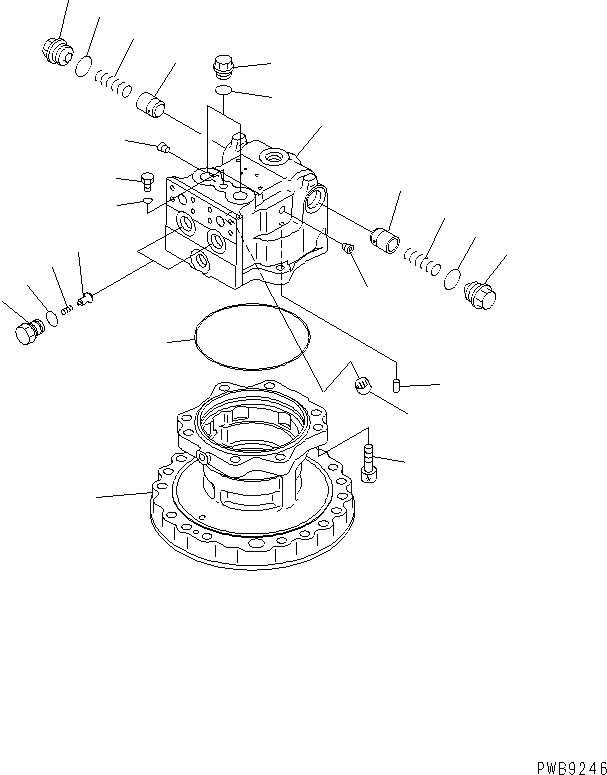 PWB9246