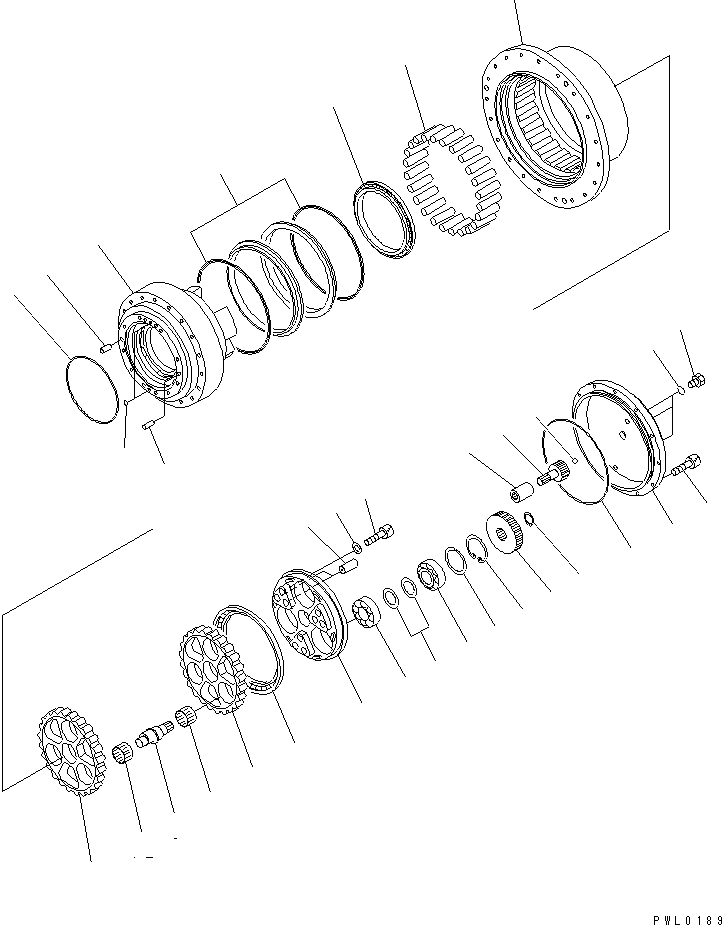 PWL0189