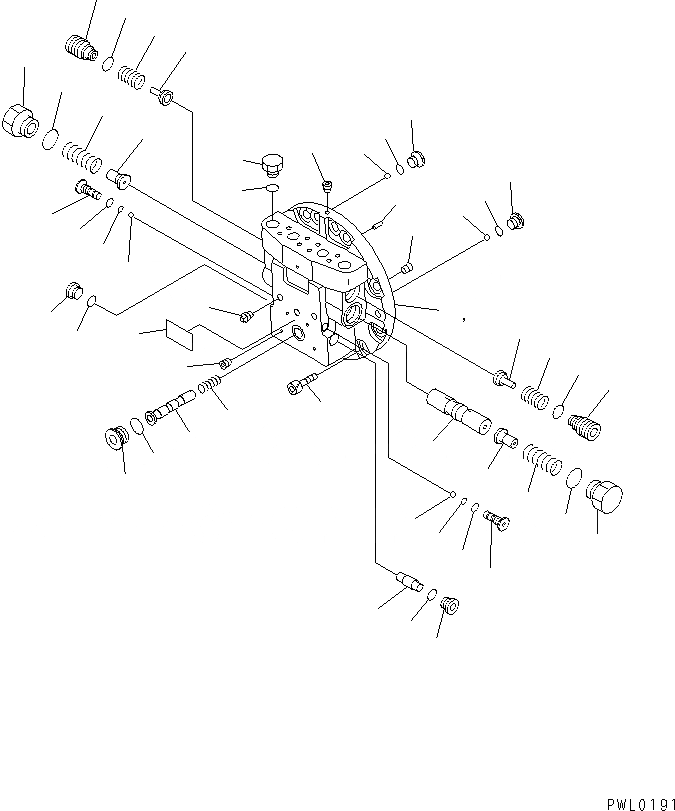 PWL0191