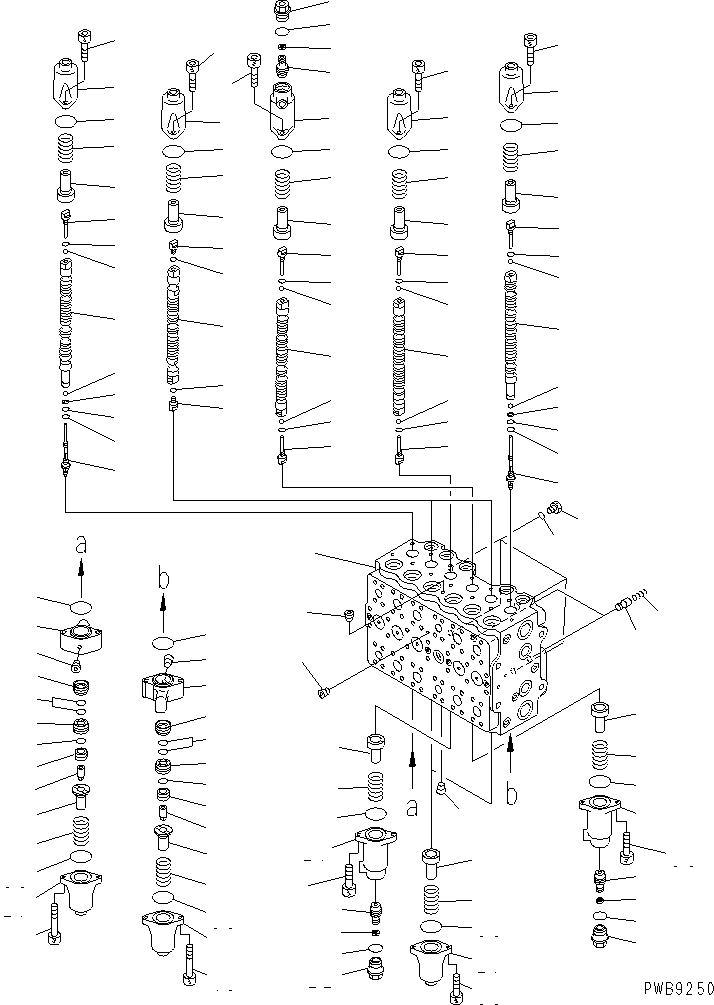 a

b

a

b

PWB9250