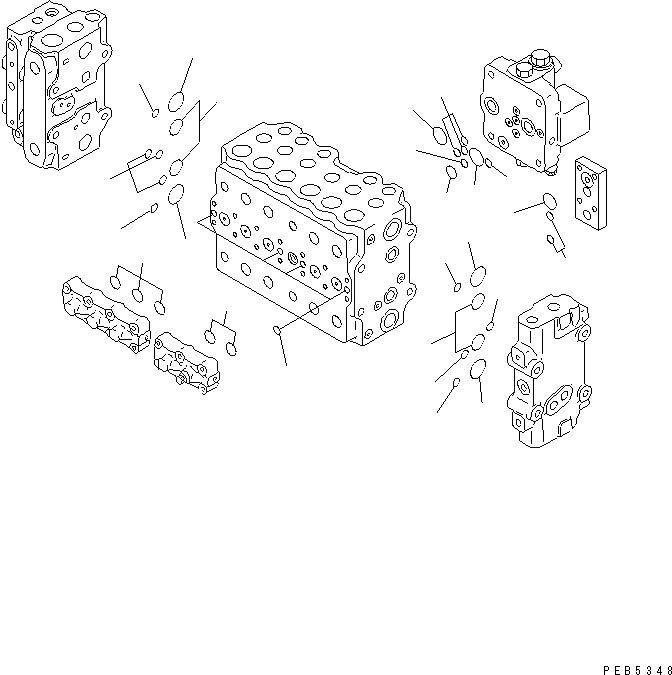 PEB5348