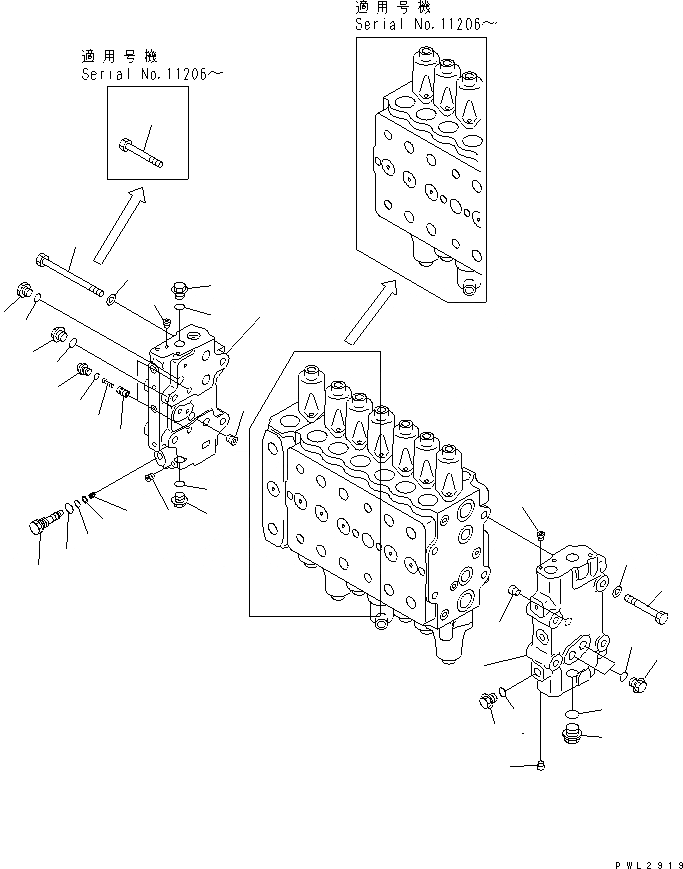 適用号機
Serial No.11206～

適用号機
Serial No.11206～

PWL2919