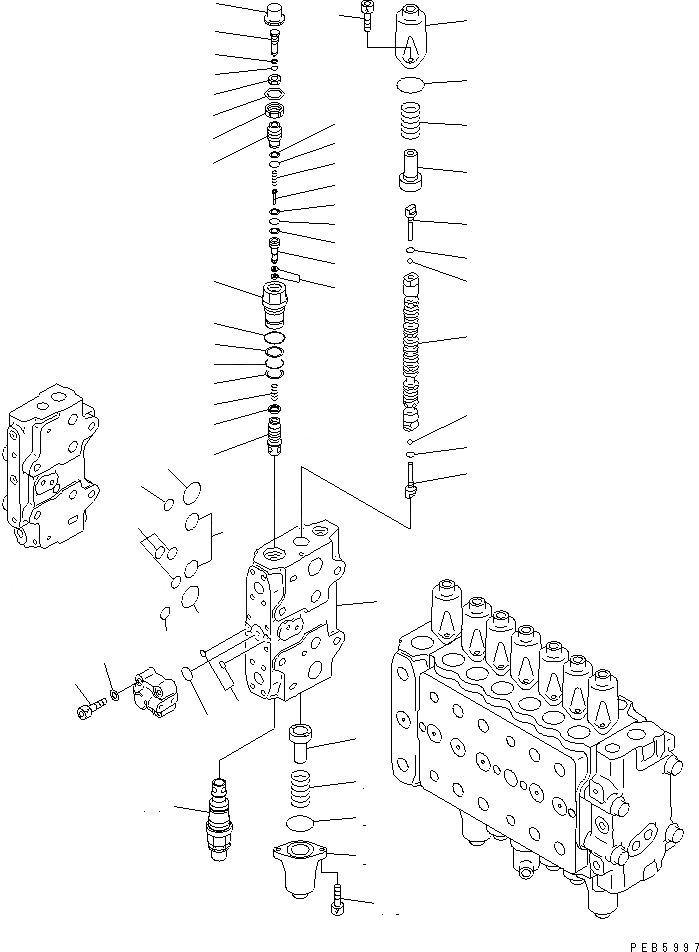 PEB5997