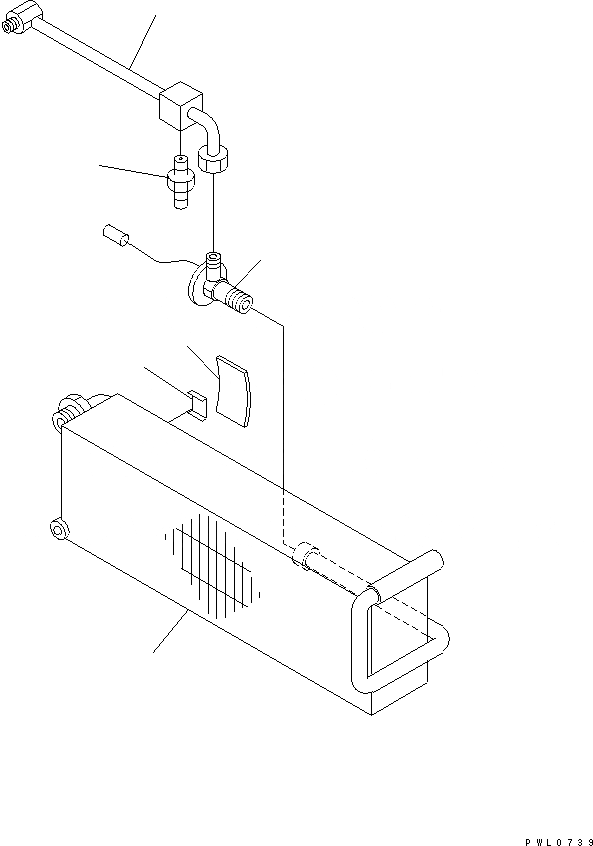 PWL0739