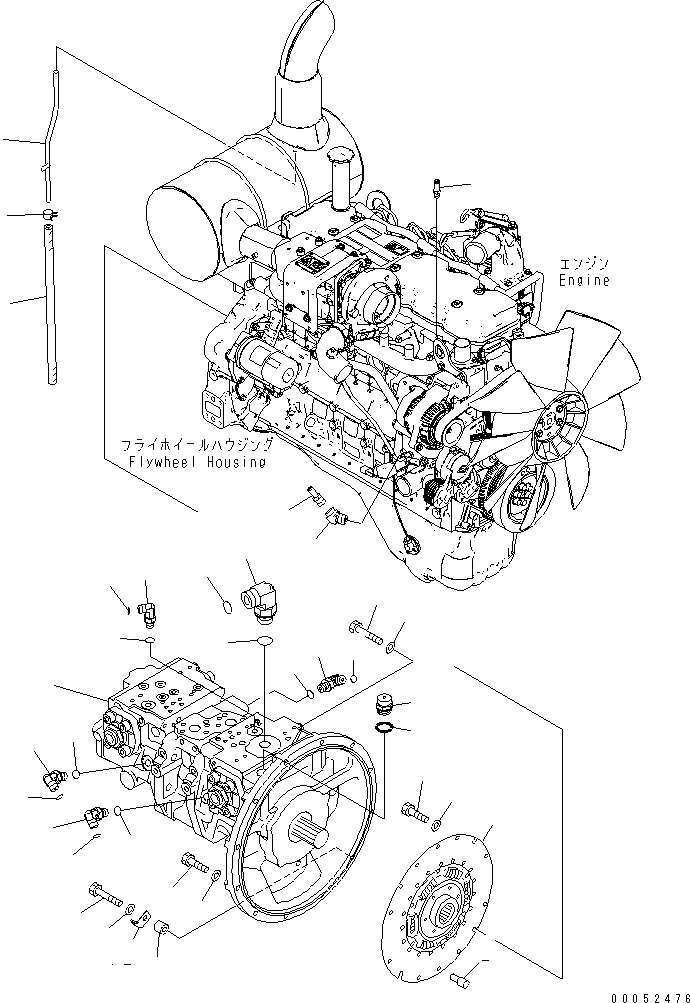 エンジン
Engine

フライホイールハウジング
Flywheel Housing

00052476