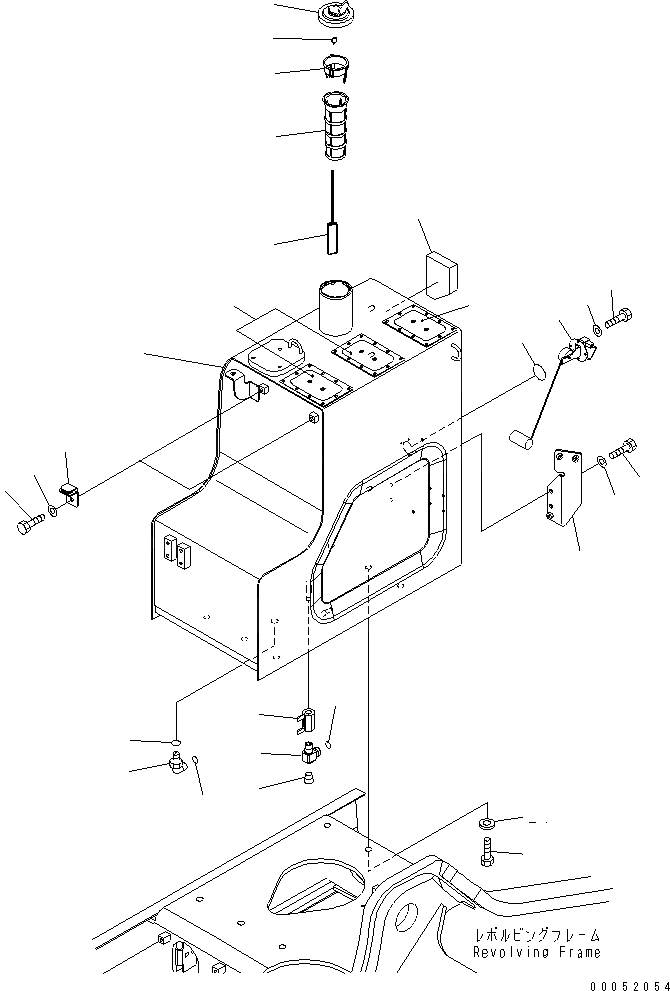 レボルビングフレーム
Revolving Frame

00052054