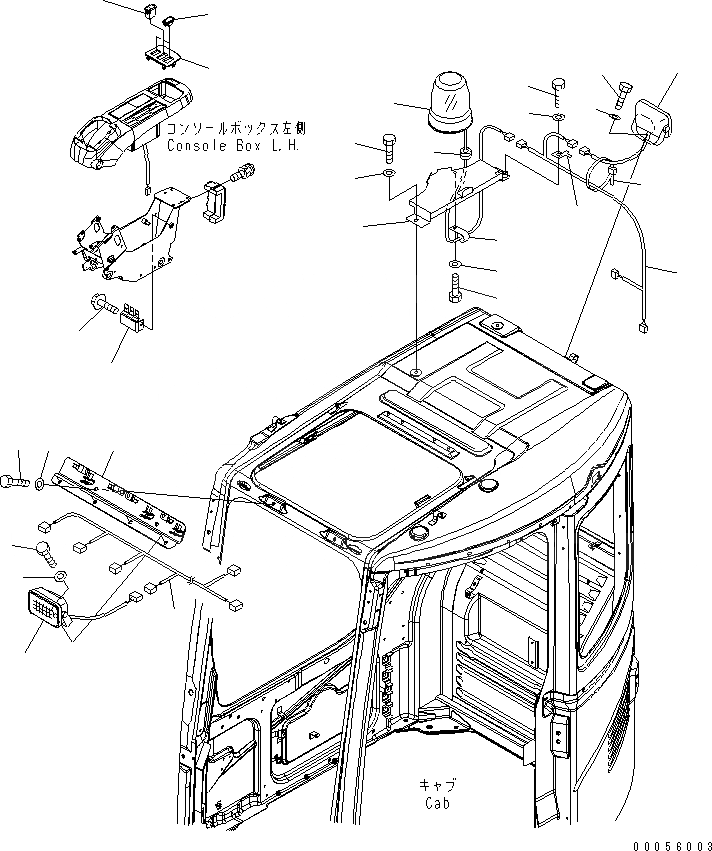 コンソールボックス左側
Console Box L.H.

キャブ
Cab

00056003