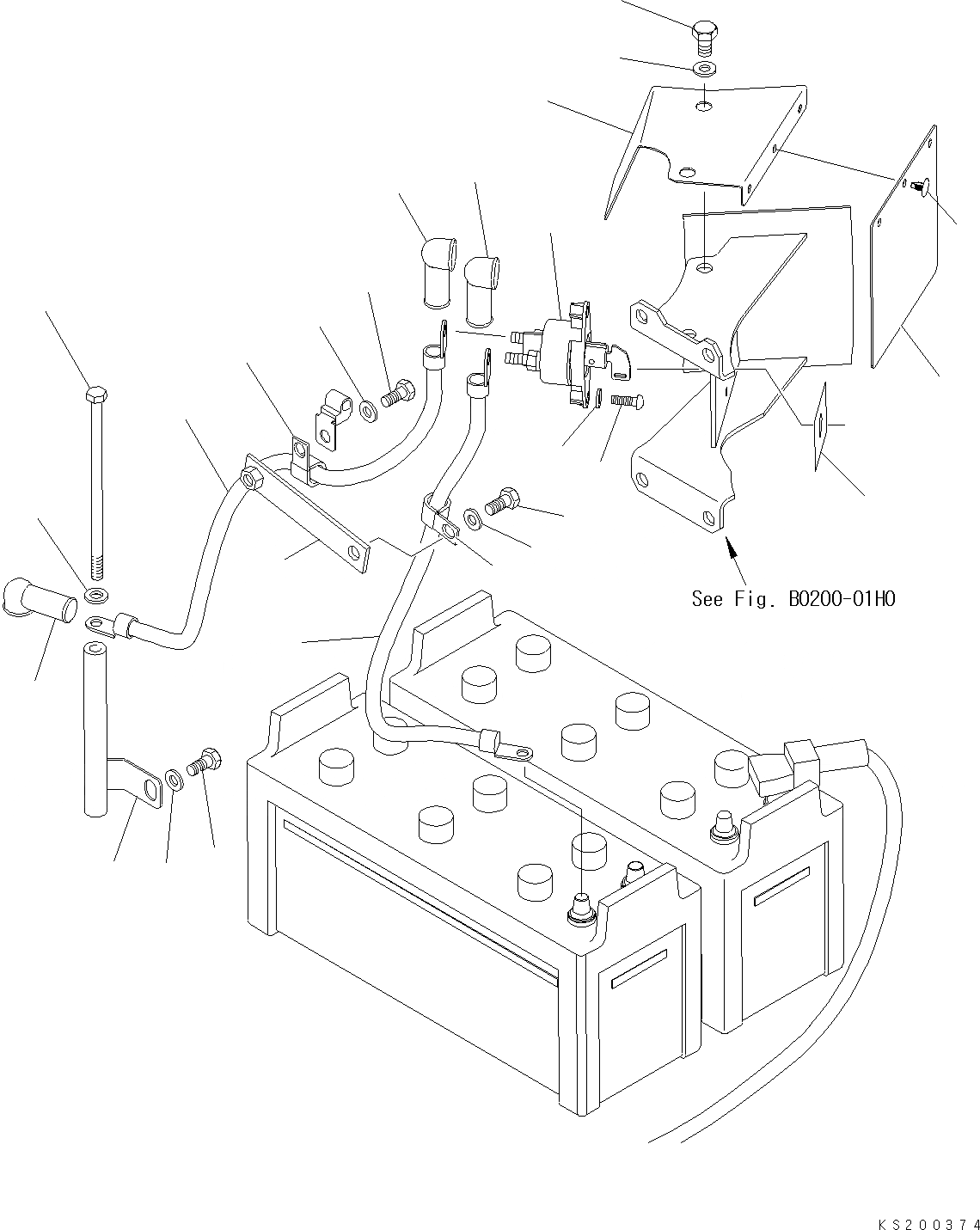 See Fig. B0200-01H0

KS200374