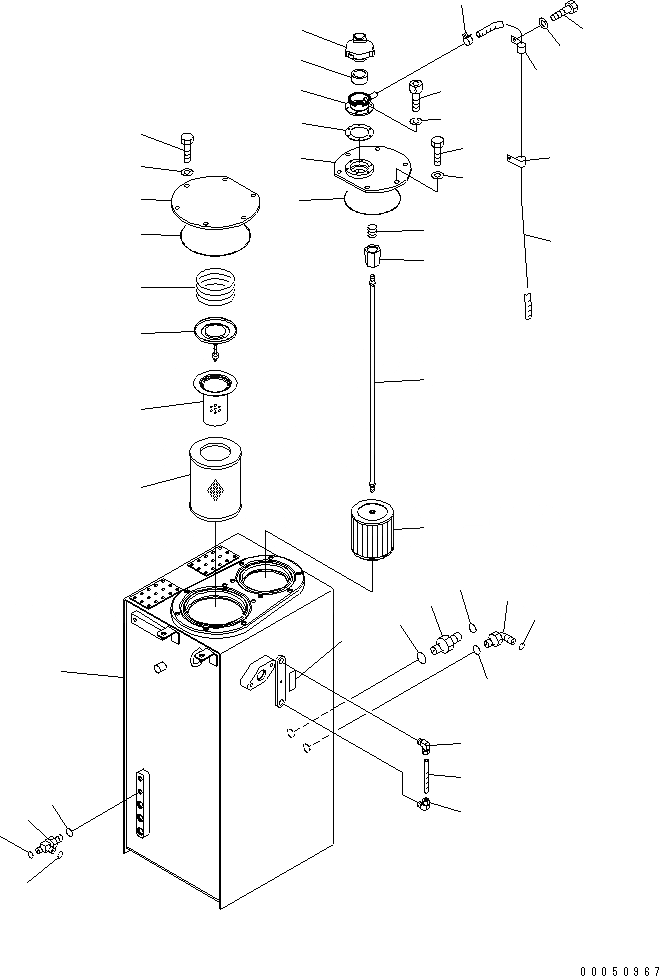 00050967