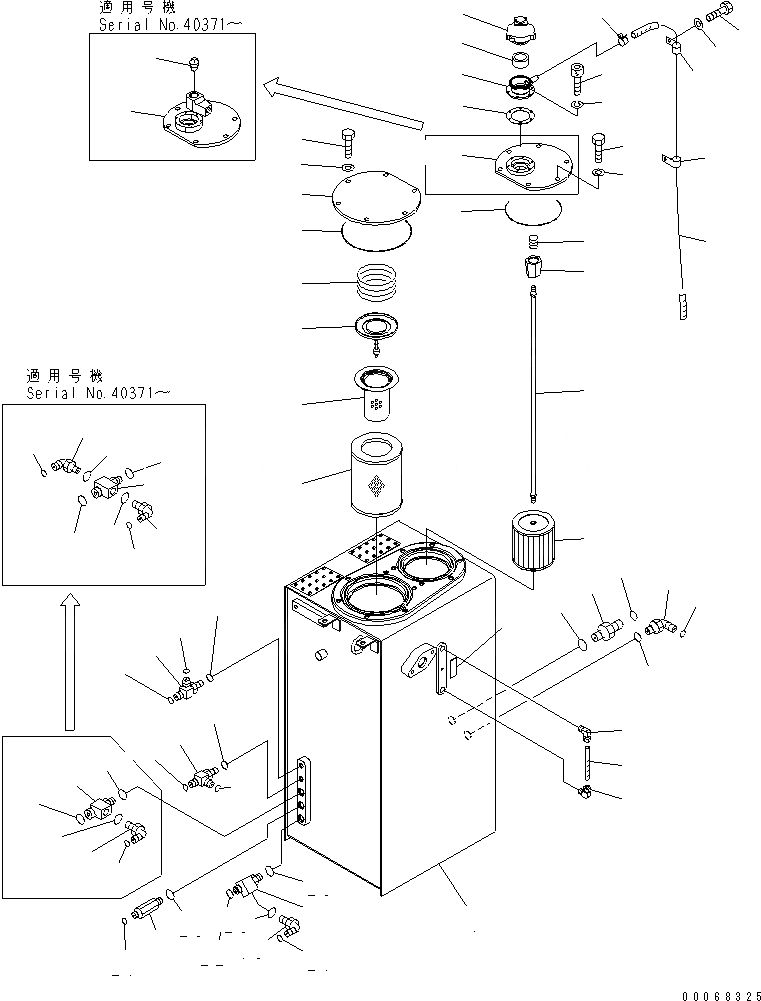 適用号機
Serial No.40371～

適用号機
Serial No.40371～

00068325