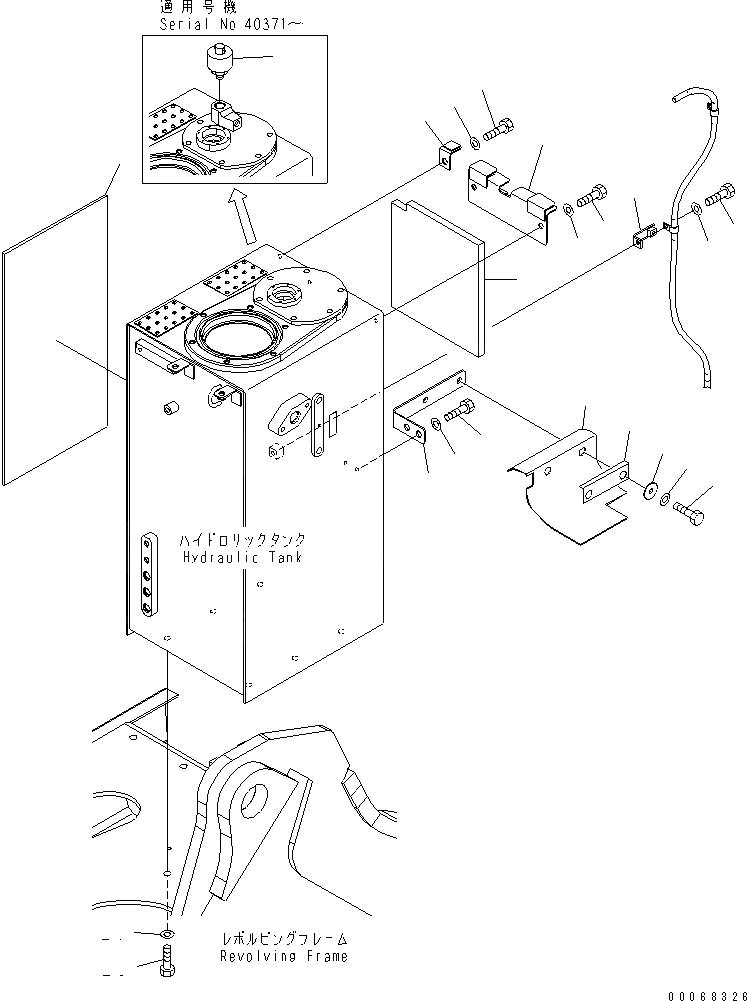 適用号機
Serial No 40371~

ハイドロリックタンク
Hydraulic Tank

レボルビングフレーム
Revolving Frame

00068326