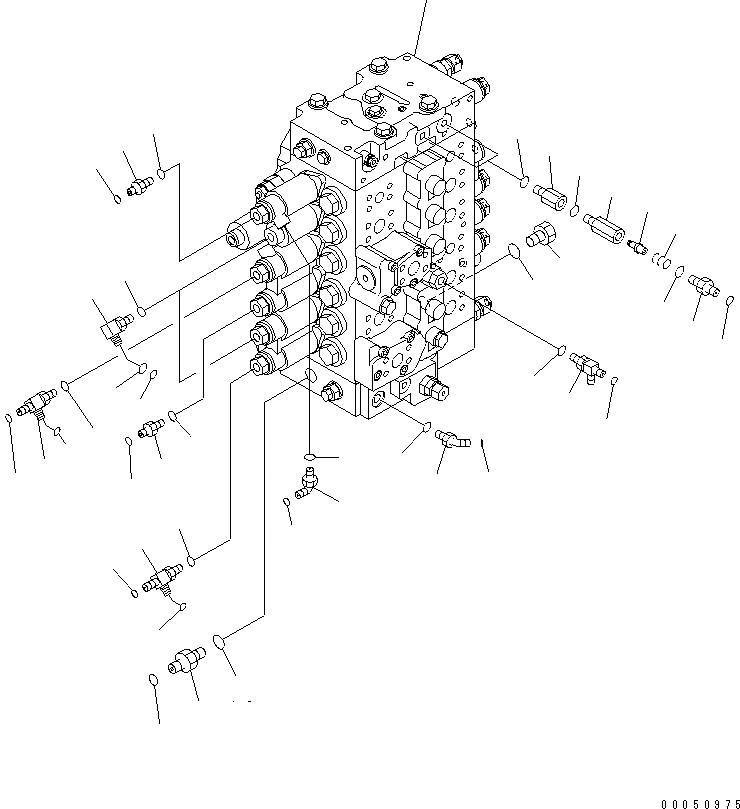 00050975