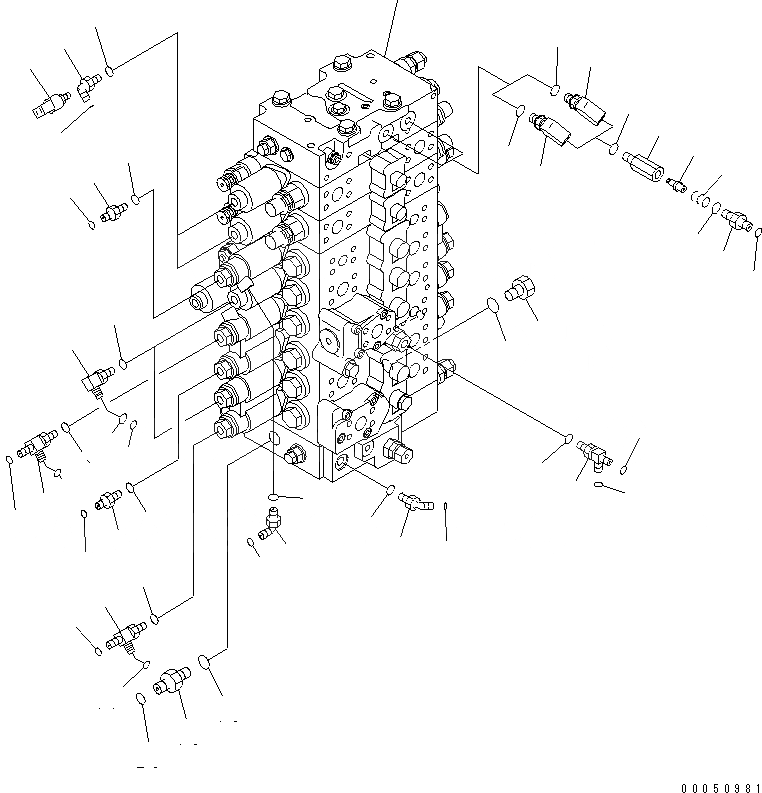 00050981