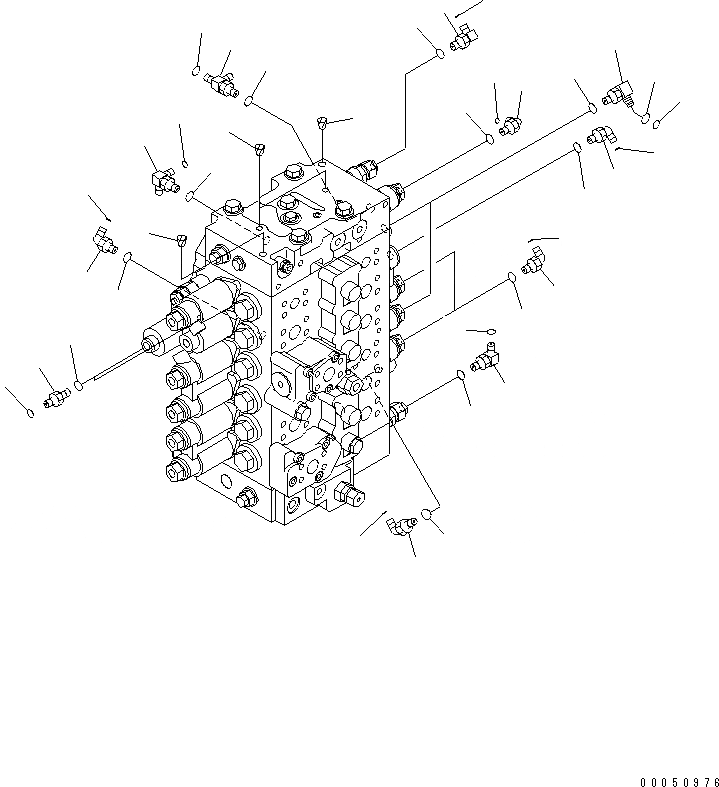 00050976