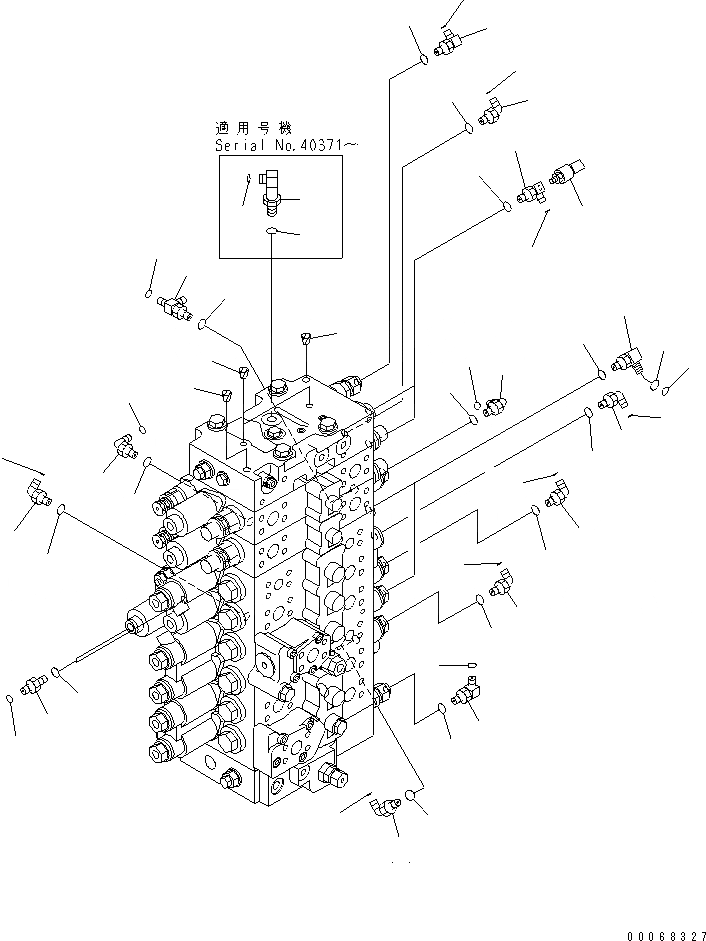 適用号機
Serial No.40371～

00068327