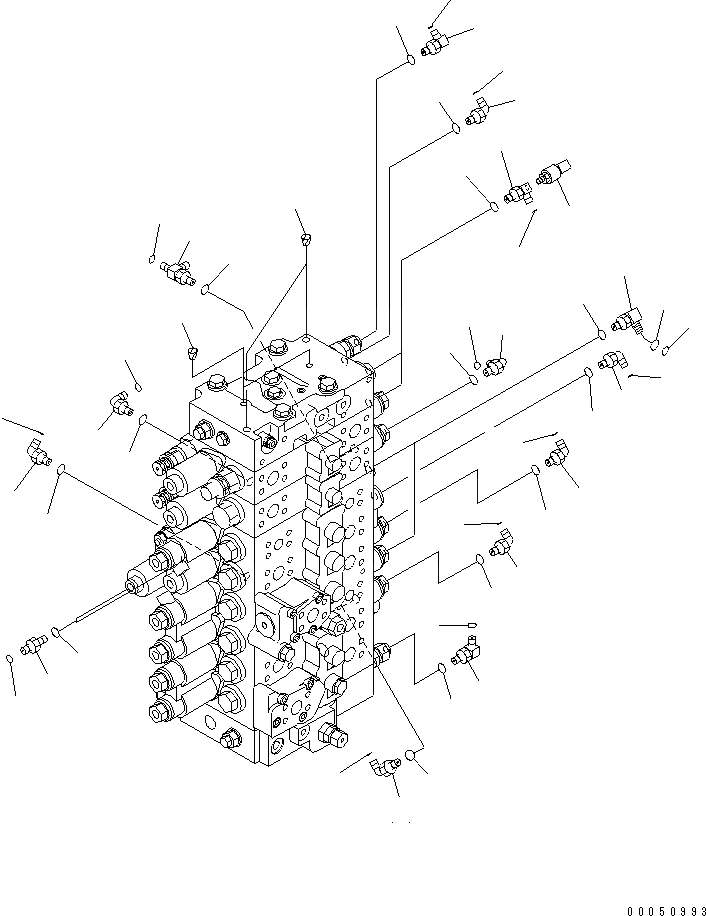 00050993